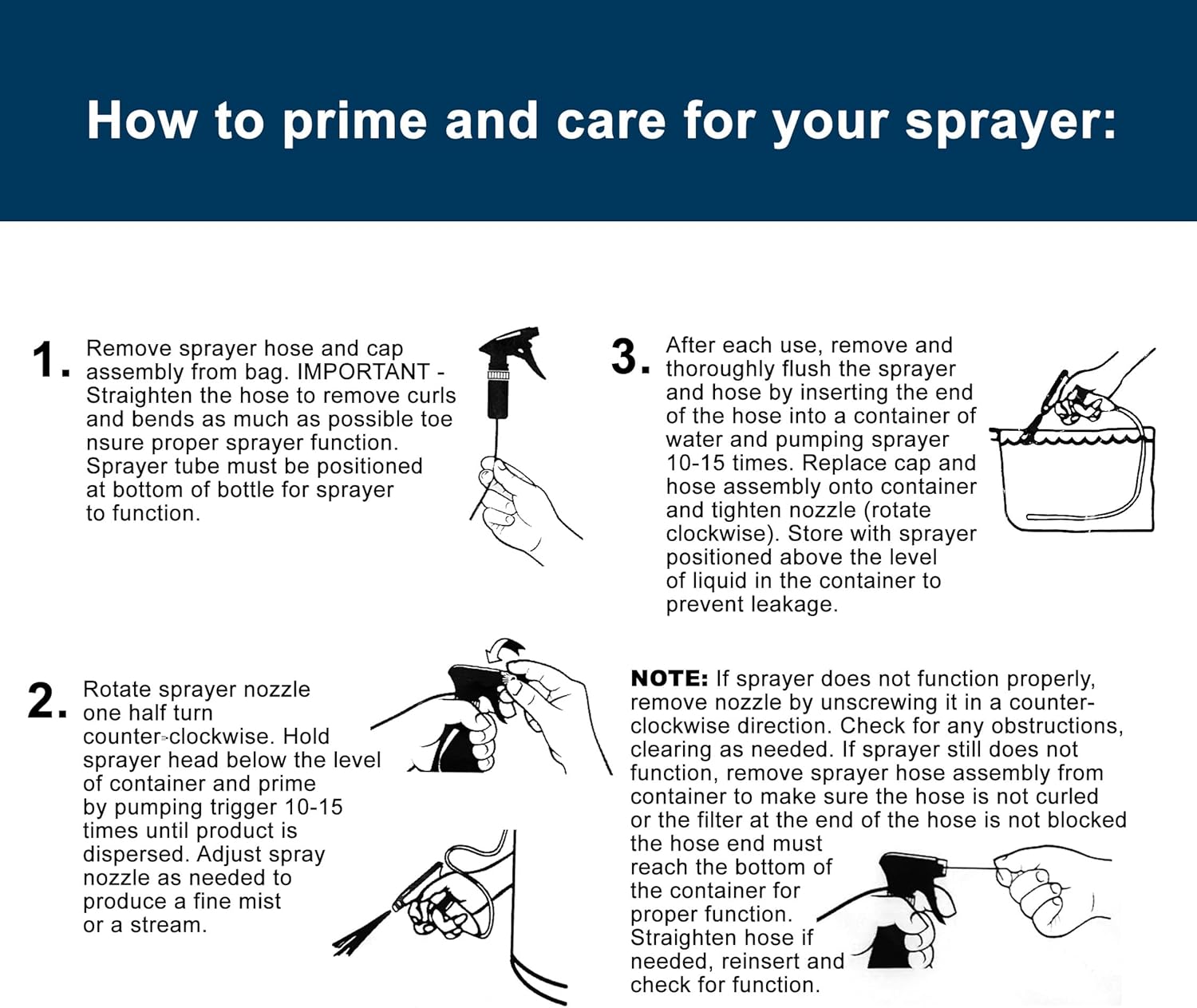 How to prime and care for your sprayer:

1. Remove sprayer hose and cap assembly from bag. IMPORTANT - Straighten the hose to remove curls and bends as much as possible toe nsure proper sprayer function. Sprayer tube must be positioned at bottom of bottle for sprayer to function.

2. Rotate sprayer nozzle one half turn counter-clockwise. Hold sprayer head below the level of container and prime by pumping trigger 10-15 times until product is dispersed. Adjust spray nozzle as needed to produce a fine mist or a stream.

3. After each use, remove and thoroughly flush the sprayer and hose by inserting the end of the hose into a container of water and pumping sprayer 10-15 times. Replace cap and hose assembly onto container and tighten nozzle (rotate clockwise). Store with sprayer positioned above the level of liquid in the container to prevent leakage.

NOTE: If sprayer does not function properly, remove nozzle by unscrewing it in a counter-clockwise direction. Check for any obstructions, clearing as needed. If sprayer still does not function, remove sprayer hose assembly from container to make sure the hose is not curled or the filter at the end of the hose is not blocked the hose end must reach the bottom of the container for proper function. Straighten hose if needed, reinsert and check for function.