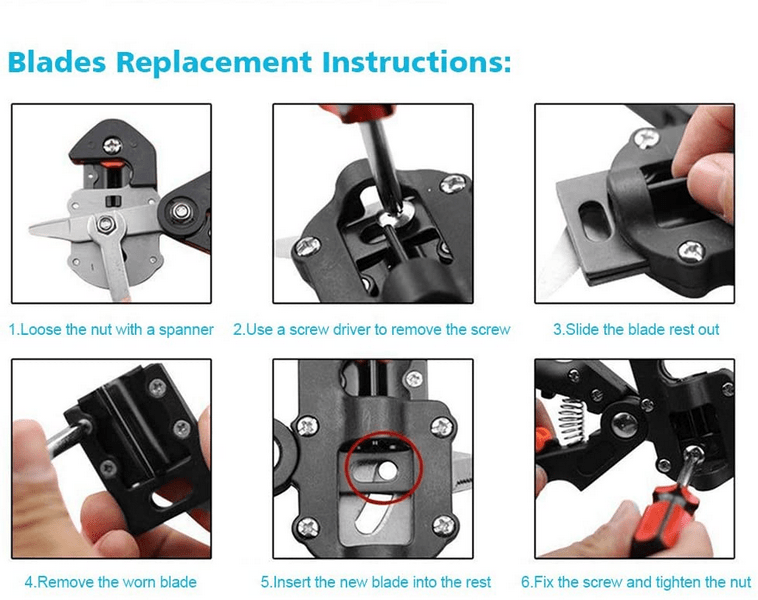 Blades Replacement Instructions:

1.Loose the nut with a spanner

2.Use a screw driver to remove the screw

3.Slide the blade rest out

4.Remove the worn blade

5.Insert the new blade into the rest

6.Fix the screw and tighten the nut