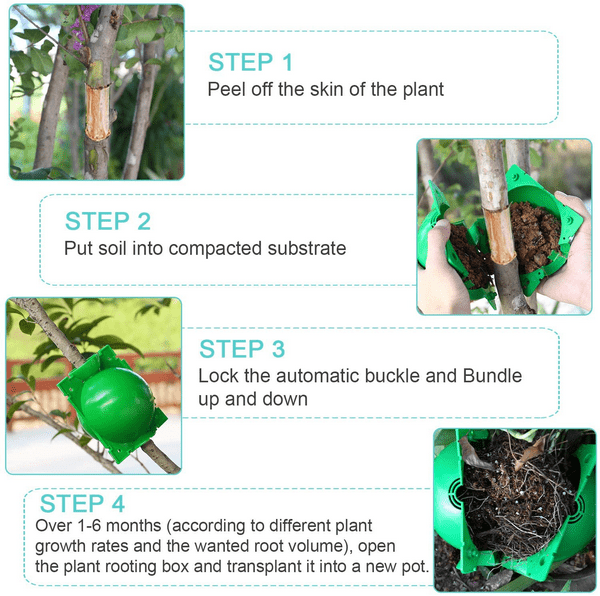 STEP 1
Peel off the skin of the plant

STEP 2
Put soil into compacted substrate

STEP 3
Lock the automatic buckle and Bundle up and down

STEP 4
Over 1-6 months (according to different plant growth rates and the wanted root volume), open the plant rooting box and transplant it into a new pot.